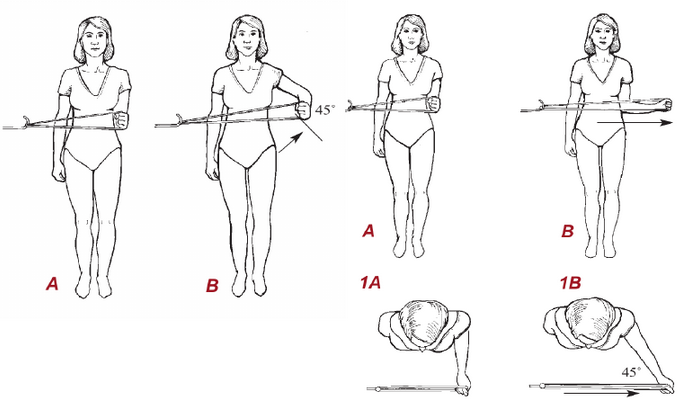 45°

A

B

A

B

1A

1B

45°